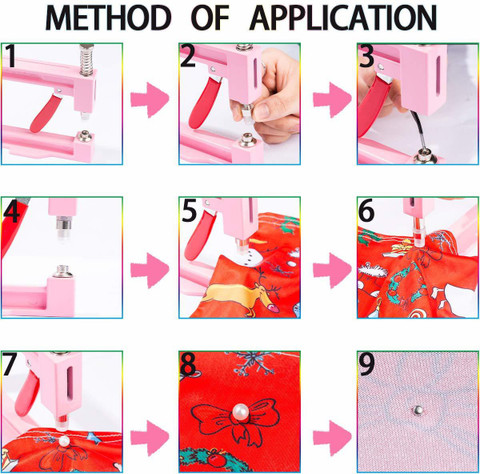 METHOD OF APPLICATION

1

2

3

4

5

6

7

8

9