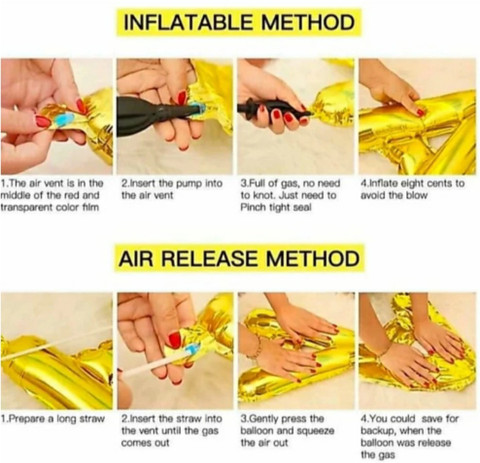 INFLATABLE METHOD

1.The air vent is in the middle of the red and transparent color film

2.Insert the pump into the air vent

3.Full of gas, no need to knot. Just need to Pinch tight seal

4.Inflate eight cents to avoid the blow

AIR RELEASE METHOD

1.Prepare a long straw

2.Insert the straw into the vent until the gas comes out

3.Gently press the balloon and squeeze the air out

4.You could save for backup, when the balloon was release the gas