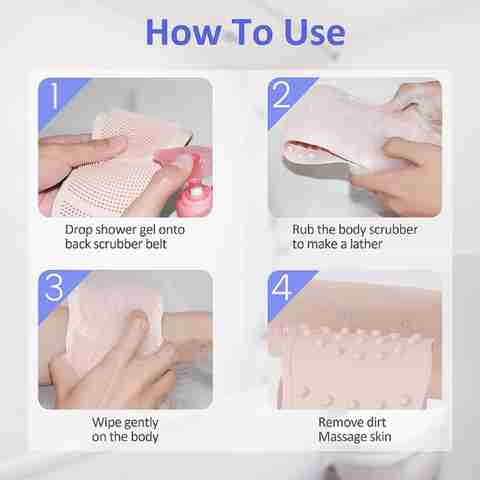 How To Use

1

Drop shower gel onto back scrubber belt

2

Rub the body scrubber to make a lather

3

Wipe gently on the body

4

Remove dirt
Massage skin