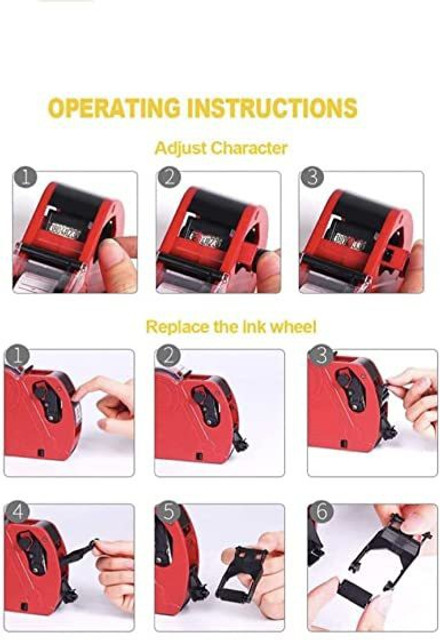 OPERATING INSTRUCTIONS

Adjust Character

1

2

3

Replace the ink wheel

1

2

3

4

5

6