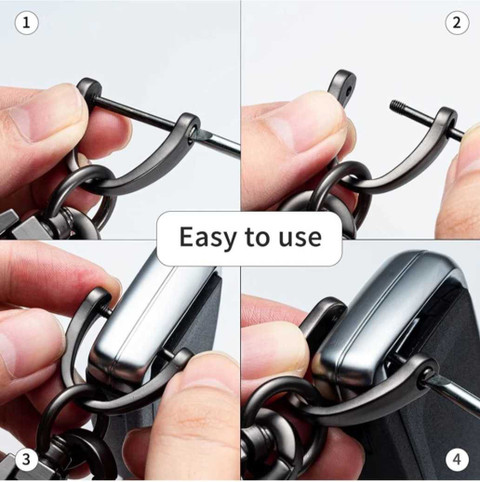 1

2

Easy to use

3

4