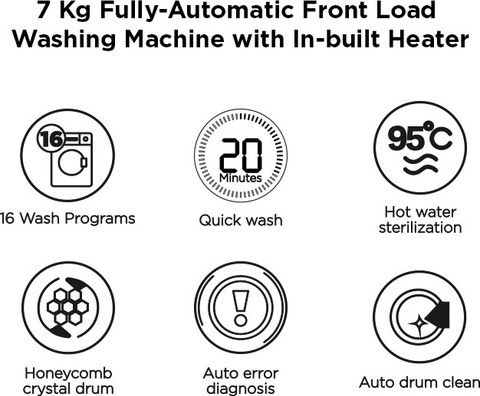 7 Kg Fully-Automatic Front Load Washing Machine with In-built Heater

16

16 Wash Programs

20
Minutes

Quick wash

95°C

Hot water sterilization

Honeycomb crystal drum

Auto error diagnosis

Auto drum clean