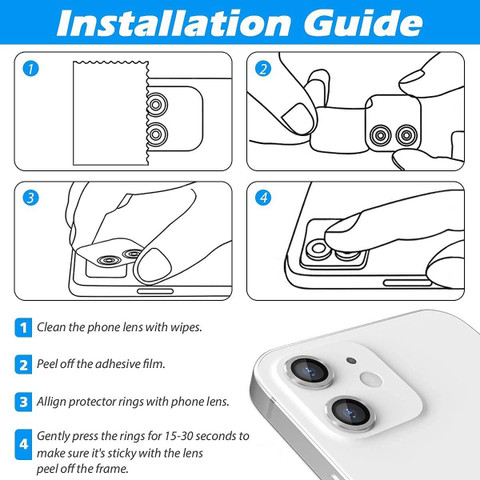 Installation Guide

1

2

3

4

1 Clean the phone lens with wipes.

2 Peel off the adhesive film.

3 Allign protector rings with phone lens.

4 Gently press the rings for 15-30 seconds to make sure it's sticky with the lens peel off the frame.