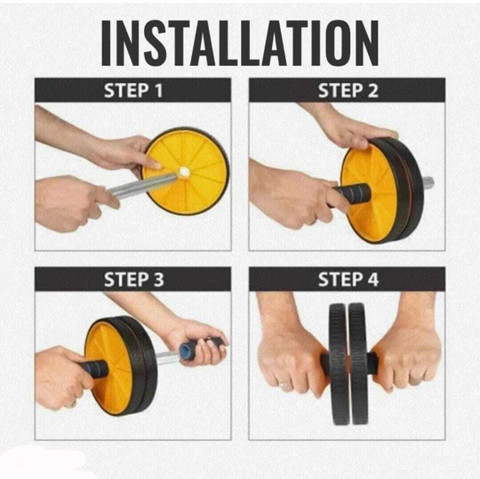 INSTALLATION

STEP 1

STEP 2

STEP 3

STEP 4