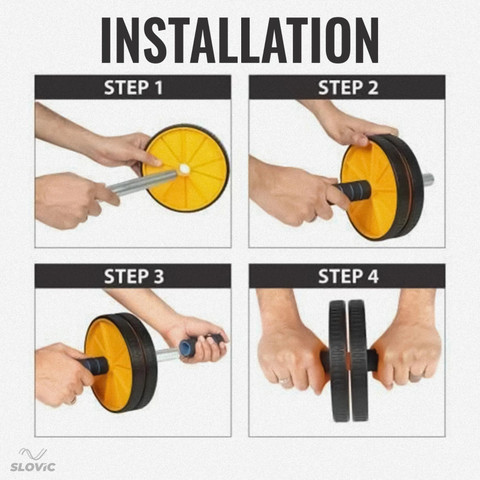 INSTALLATION

STEP 1

STEP 2

STEP 3

STEP 4

SLOViC