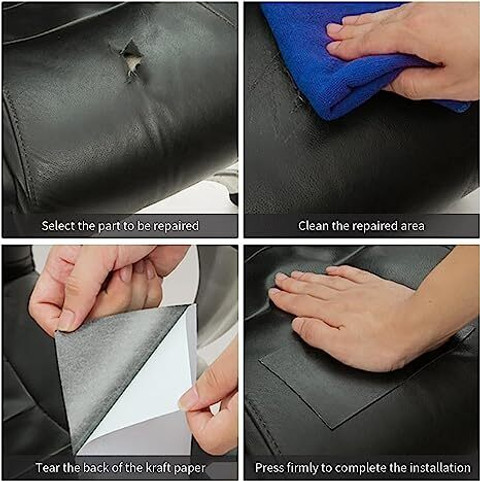 Select the part to be repaired

Clean the repaired area

Tear the back of the kraft paper

Press firmly to complete the installation