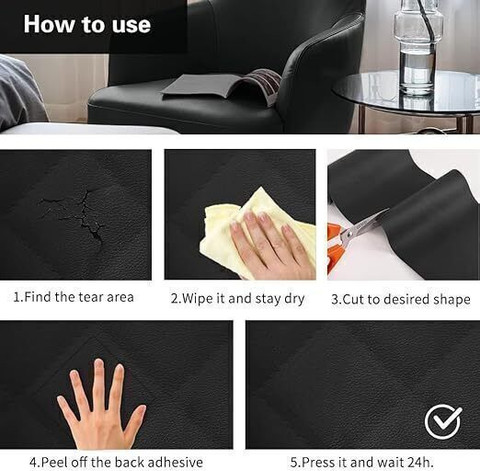 How to use

1.Find the tear area

2.Wipe it and stay dry

3.Cut to desired shape

4.Peel off the back adhesive

5.Press it and wait 24h.