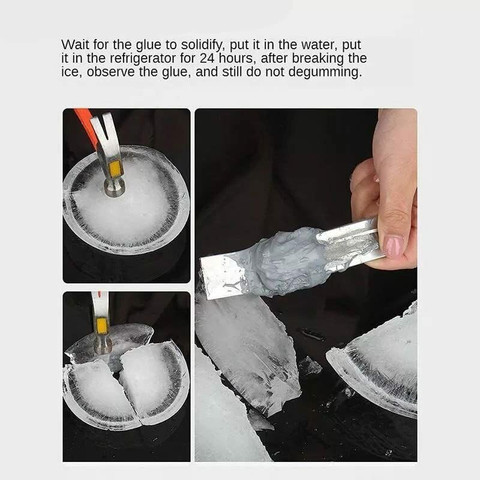 Wait for the glue to solidify, put it in the water, put it in the refrigerator for 24 hours, after breaking the ice, observe the glue, and still do not degumming.