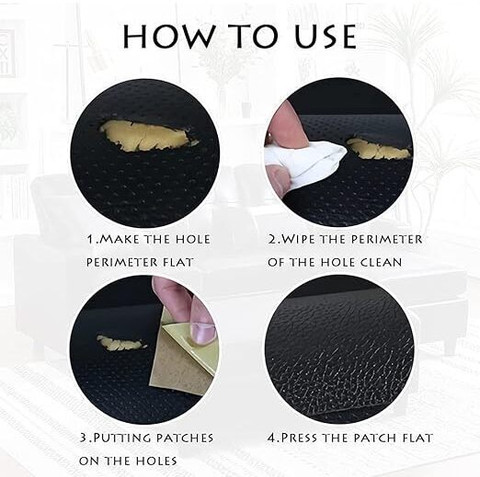 HOW TO USE

1.MAKE THE HOLE PERIMETER FLAT

2.WIPE THE PERIMETER OF THE HOLE CLEAN

3.PUTTING PATCHES ON THE HOLES

4.PRESS THE PATCH FLAT