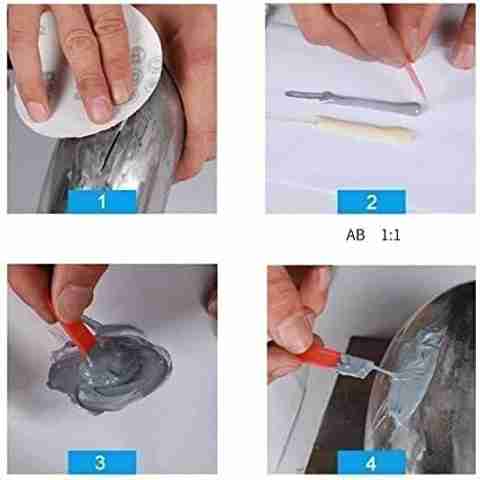 1

2

AB 1:1

3

4