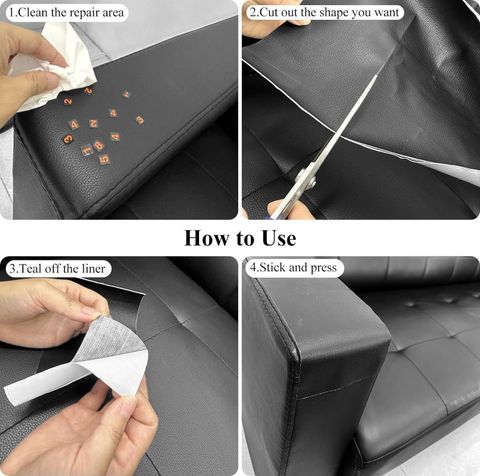 1.Clean the repair area

2.Cut out the shape you want

How to Use

3.Teal off the liner

4.Stick and press