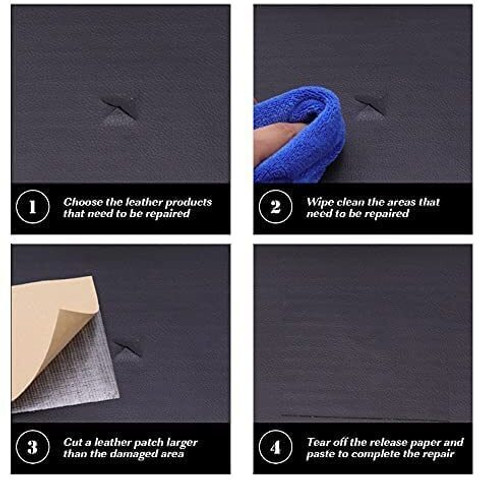 1 Choose the leather products that need to be repaired

2 Wipe clean the areas that need to be repaired

3 Cut a leather patch larger than the damaged area

4 Tear off the release paper and paste to complete the repair