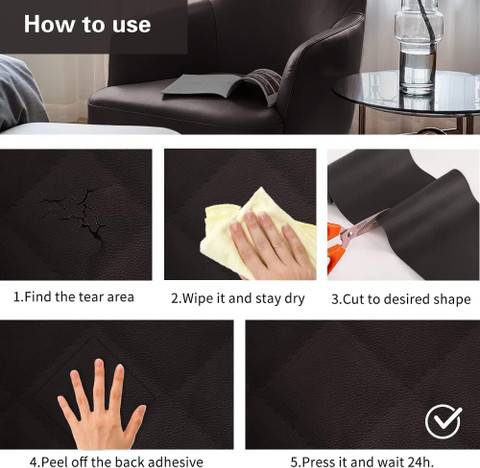 How to use

1.Find the tear area

2.Wipe it and stay dry

3.Cut to desired shape

4.Peel off the back adhesive

5.Press it and wait 24h.