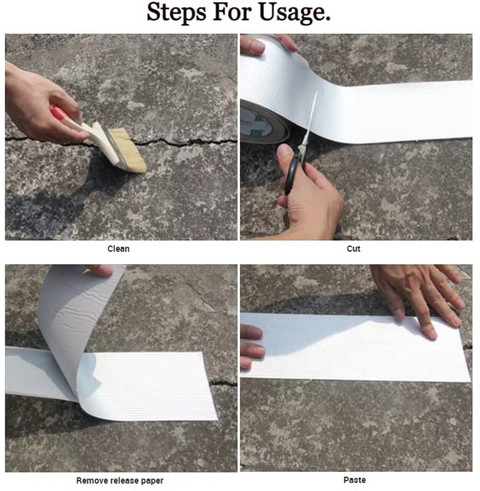 Steps For Usage.

Clean

Cut

Remove release paper

Paste