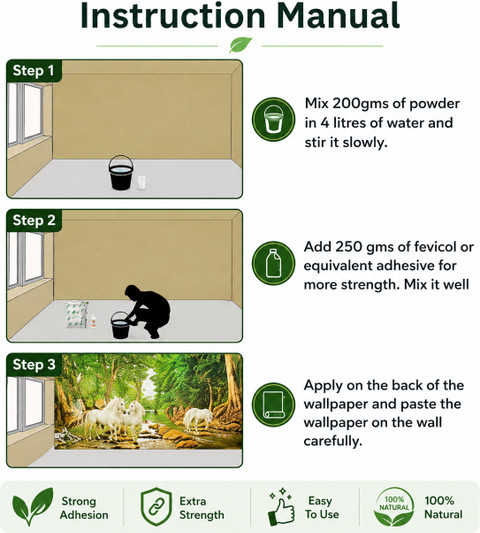 Instruction Manual

Step 1

Mix 200gms of powder in 4 litres of water and stir it slowly.

Step 2

Add 250 gms of fevicol or equivalent adhesive for more strength. Mix it well

Step 3

Apply on the back of the wallpaper and paste the wallpaper on the wall carefully.

Strong Adhesion

Extra Strength

Easy To Use

100% NATURAL

100% Natural