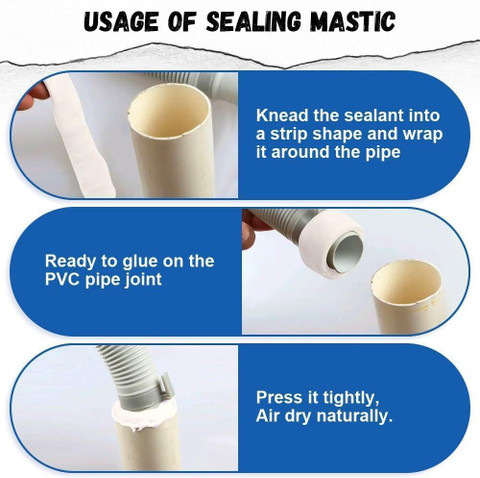 USAGE OF SEALING MASTIC

Knead the sealant into a strip shape and wrap it around the pipe

Ready to glue on the PVC pipe joint

Press it tightly,
Air dry naturally.