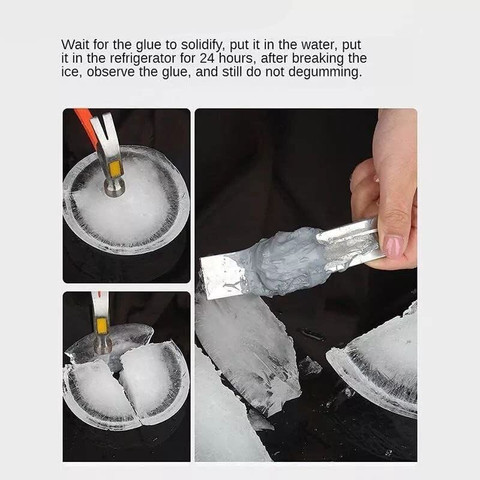 Wait for the glue to solidify, put it in the water, put it in the refrigerator for 24 hours, after breaking the ice, observe the glue, and still do not degumming.