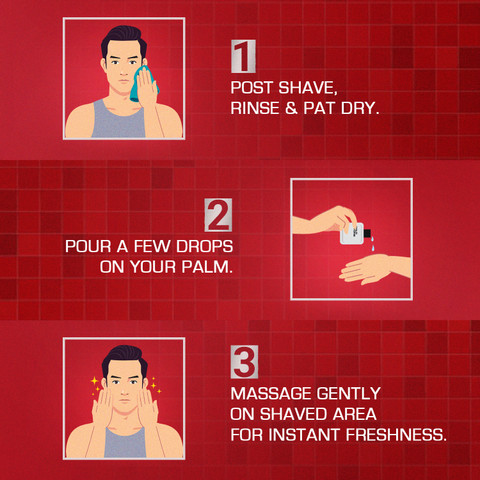 1
POST SHAVE,
RINSE & PAT DRY.

2
POUR A FEW DROPS
ON YOUR PALM.

3
MASSAGE GENTLY
ON SHAVED AREA
FOR INSTANT FRESHNESS.