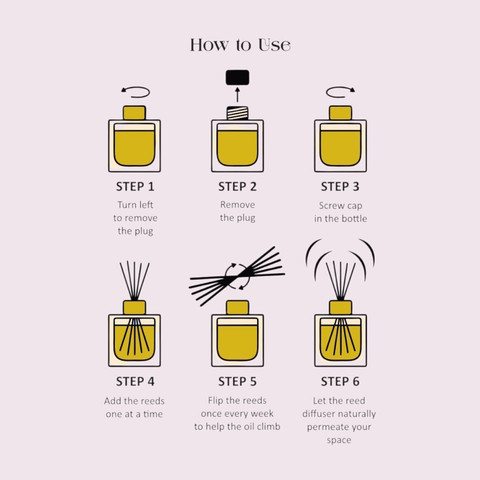 How to Use

STEP 1
Turn left to remove the plug

STEP 2
Remove the plug

STEP 3
Screw cap in the bottle

STEP 4
Add the reeds one at a time

STEP 5
Flip the reeds once every week to help the oil climb

STEP 6
Let the reed diffuser naturally permeate your space