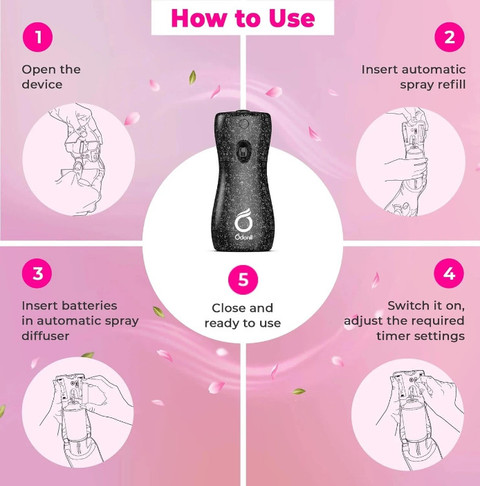 How to Use

1
Open the device

2
Insert automatic spray refill

Odonil

3
Insert batteries in automatic spray diffuser

5
Close and ready to use

4
Switch it on, adjust the required timer settings