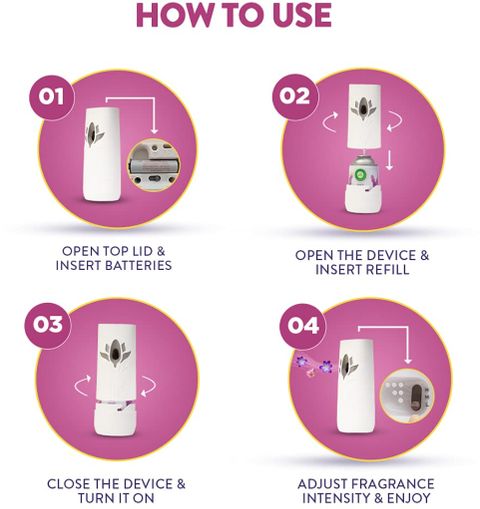 HOW TO USE

01

OPEN TOP LID & INSERT BATTERIES

02

OPEN THE DEVICE & INSERT REFILL

03

CLOSE THE DEVICE & TURN IT ON

04

ADJUST FRAGRANCE INTENSITY & ENJOY