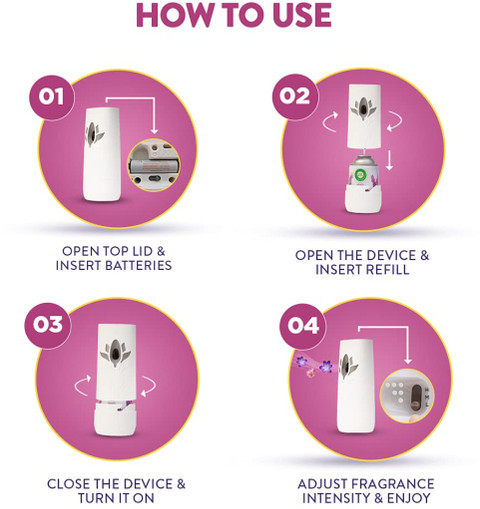 HOW TO USE

01

OPEN TOP LID & INSERT BATTERIES

02

OPEN THE DEVICE & INSERT REFILL

03

CLOSE THE DEVICE & TURN IT ON

04

ADJUST FRAGRANCE INTENSITY & ENJOY