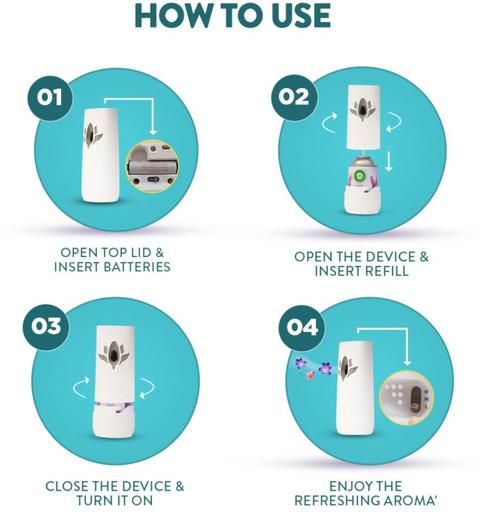 HOW TO USE

01

OPEN TOP LID &
INSERT BATTERIES

02

OPEN THE DEVICE &
INSERT REFILL

03

CLOSE THE DEVICE &
TURN IT ON

04

ENJOY THE
REFRESHING AROMA'