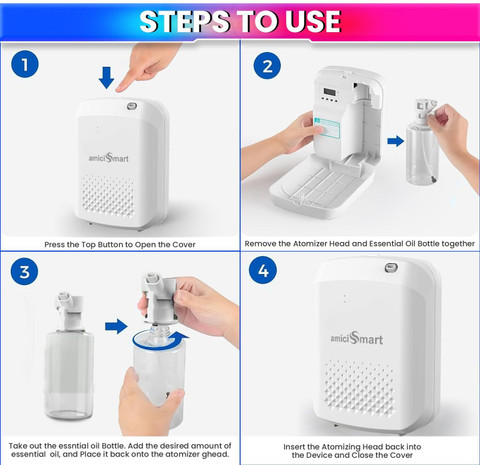 STEPS TO USE

1

amiciSmart

Press the Top Button to Open the Cover

2

Remove the Atomizer Head and Essential Oil Bottle together

3

Take out the essntial oil Bottle. Add the desired amount of essential oil, and Place it back onto the atomizer ghead.

4

amiciSmart

Insert the Atomizing Head back into the Device and Close the Cover