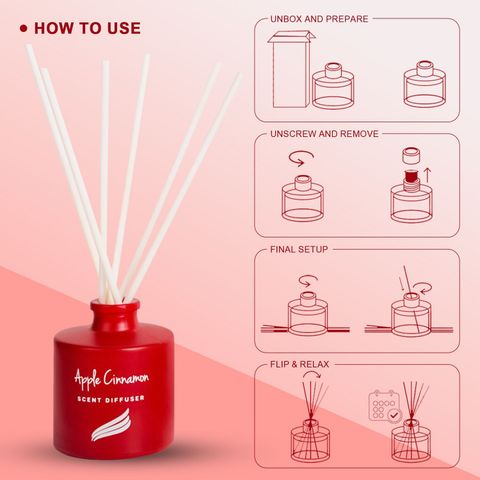 • HOW TO USE

Apple Cinnamon
SCENT DIFFUSER

UNBOX AND PREPARE

UNSCREW AND REMOVE

FINAL SETUP

FLIP & RELAX