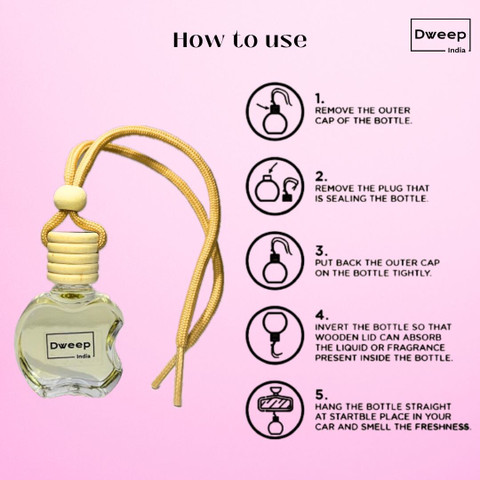 How to use

Dweep
India

1.
REMOVE THE OUTER CAP OF THE BOTTLE.

2.
REMOVE THE PLUG THAT IS SEALING THE BOTTLE.

3.
PUT BACK THE OUTER CAP ON THE BOTTLE TIGHTLY.

4.
INVERT THE BOTTLE SO THAT WOODEN LID CAN ABSORB THE LIQUID OR FRAGRANCE PRESENT INSIDE THE BOTTLE.

5.
HANG THE BOTTLE STRAIGHT AT STARTBLE PLACE IN YOUR CAR AND SMELL THE FRESHNESS.

Dweep
India