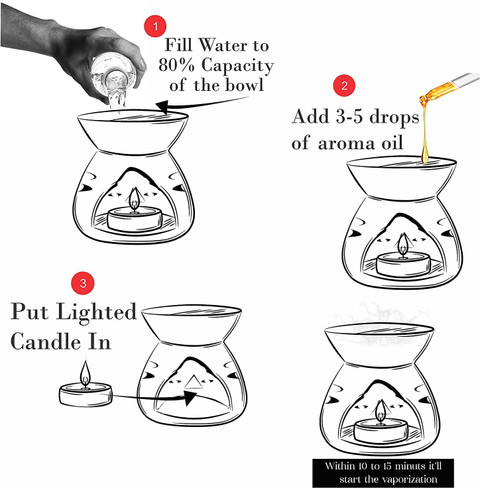 1
Fill Water to 80% Capacity of the bowl

2
Add 3-5 drops of aroma oil

3
Put Lighted Candle In

Within 10 to 15 minuts it'll start the vaporization