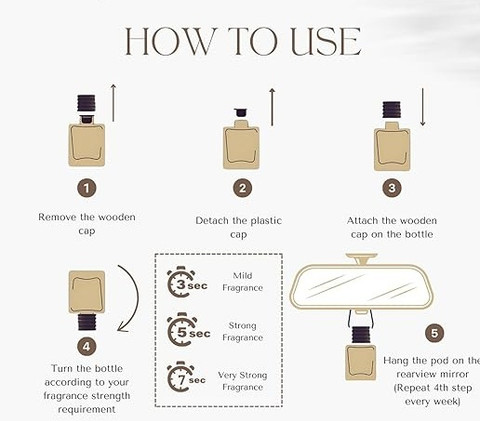 HOW TO USE

1

Remove the wooden cap

2

Detach the plastic cap

3

Attach the wooden cap on the bottle

4

Turn the bottle according to your fragrance strength requirement

3 sec Mild Fragrance

5 sec Strong Fragrance

7 sec Very Strong Fragrance

5

Hang the pod on the rearview mirror (Repeat 4th step every week)