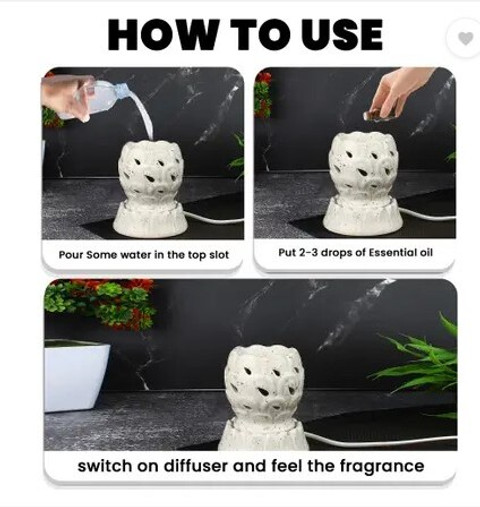 HOW TO USE

Pour Some water in the top slot

Put 2-3 drops of Essential oil

switch on diffuser and feel the fragrance