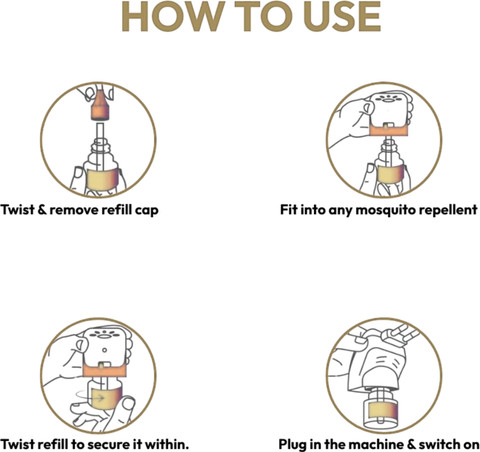 HOW TO USE

Twist & remove refill cap

Fit into any mosquito repellent

Twist refill to secure it within.

Plug in the machine & switch on