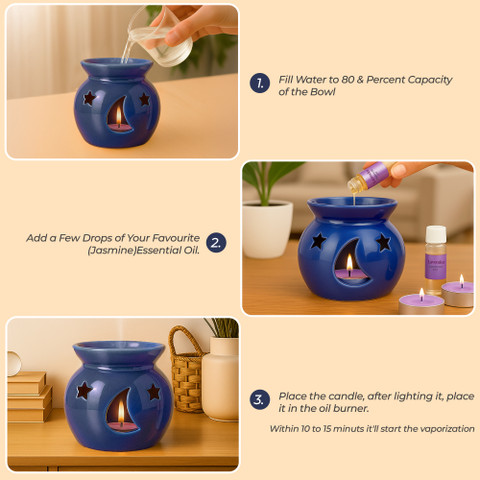 1. Fill Water to 80 & Percent Capacity of the Bowl

Add a Few Drops of Your Favourite (Jasmine)Essential Oil. 2.

Lavender

3. Place the candle, after lighting it, place it in the oil burner.

Within 10 to 15 minuts it'll start the vaporization