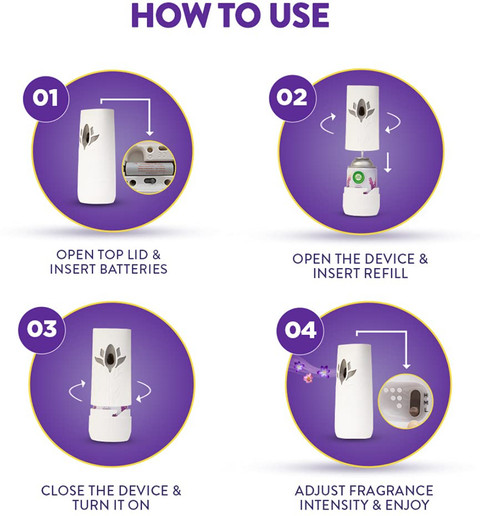 HOW TO USE

01

OPEN TOP LID & INSERT BATTERIES

02

OPEN THE DEVICE & INSERT REFILL

03

CLOSE THE DEVICE & TURN IT ON

04

H
M
L

ADJUST FRAGRANCE INTENSITY & ENJOY