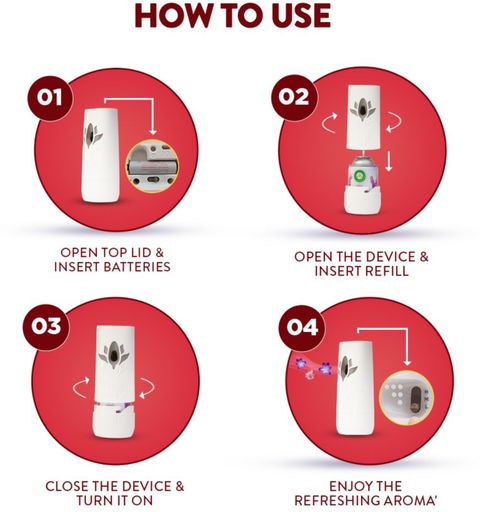 HOW TO USE

01

OPEN TOP LID & INSERT BATTERIES

02

OPEN THE DEVICE & INSERT REFILL

03

CLOSE THE DEVICE & TURN IT ON

04

ENJOY THE REFRESHING AROMA'