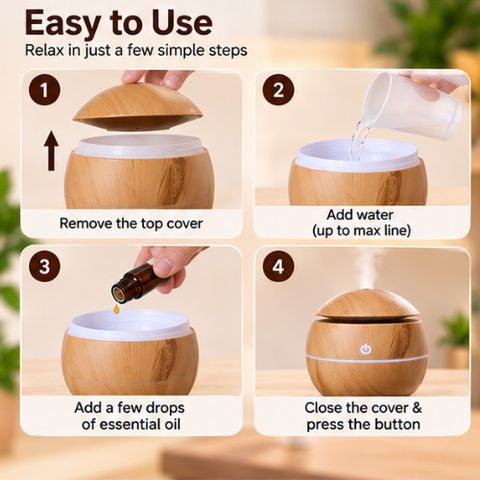 Easy to Use

Relax in just a few simple steps

1

Remove the top cover

2

Add water
(up to max line)

3

Add a few drops
of essential oil

4

Close the cover &
press the button