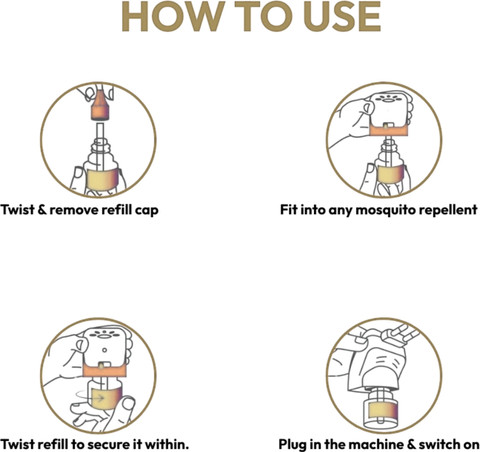 HOW TO USE

Twist & remove refill cap

Fit into any mosquito repellent

Twist refill to secure it within.

Plug in the machine & switch on