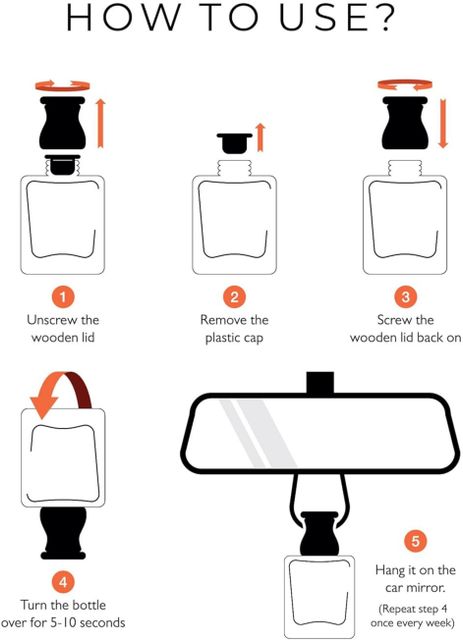 HOW TO USE?

1
Unscrew the wooden lid

2
Remove the plastic cap

3
Screw the wooden lid back on

4
Turn the bottle over for 5-10 seconds

5
Hang it on the car mirror.
(Repeat step 4 once every week)