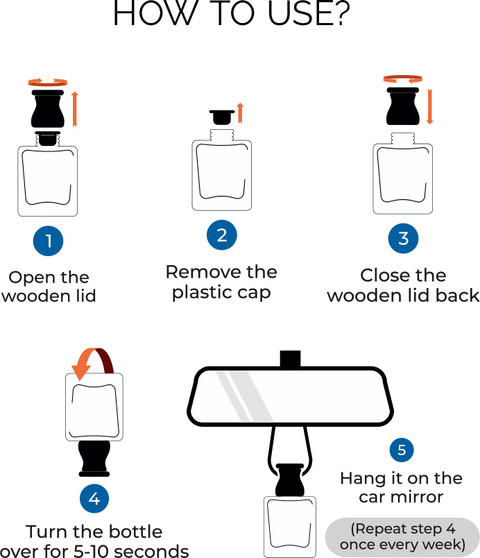 HOW TO USE?

1
Open the wooden lid

2
Remove the plastic cap

3
Close the wooden lid back

4
Turn the bottle over for 5-10 seconds

5
Hang it on the car mirror

(Repeat step 4 once every week)