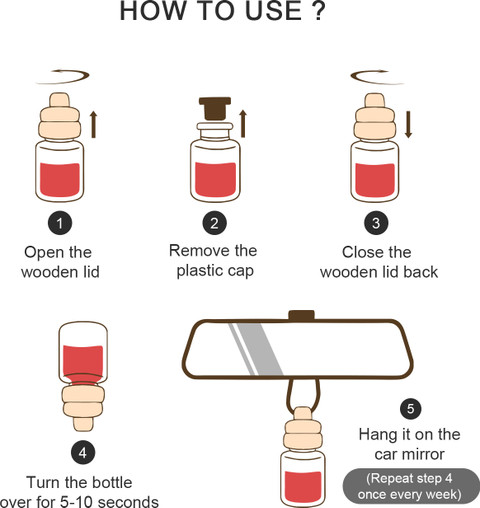 HOW TO USE ?

1
Open the wooden lid

2
Remove the plastic cap

3
Close the wooden lid back

4
Turn the bottle over for 5-10 seconds

5
Hang it on the car mirror

(Repeat step 4 once every week)