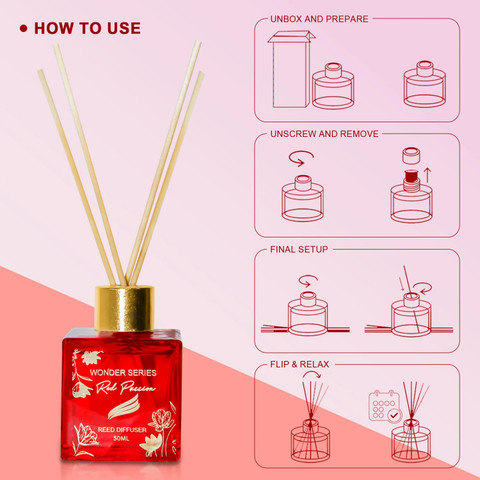 • HOW TO USE

WONDER SERIES
Red Passion
REED DIFFUSER
50ML

UNBOX AND PREPARE

UNSCREW AND REMOVE

FINAL SETUP

FLIP & RELAX