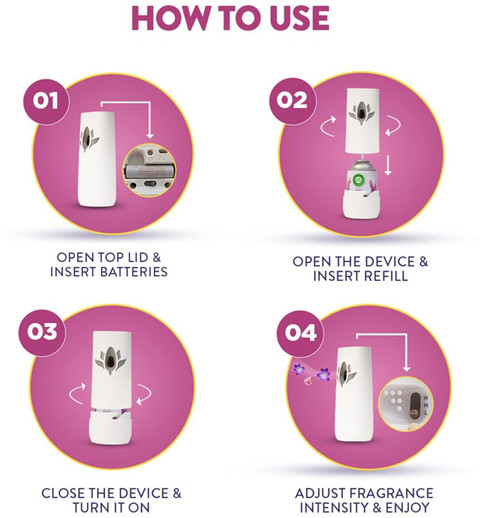 HOW TO USE

01

OPEN TOP LID & INSERT BATTERIES

02

OPEN THE DEVICE & INSERT REFILL

03

CLOSE THE DEVICE & TURN IT ON

04

ADJUST FRAGRANCE INTENSITY & ENJOY