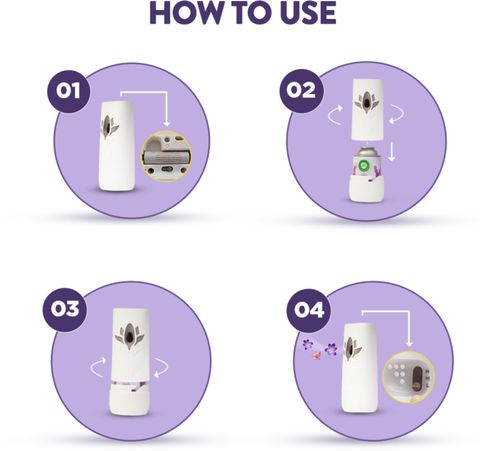 HOW TO USE

01

02

03

04