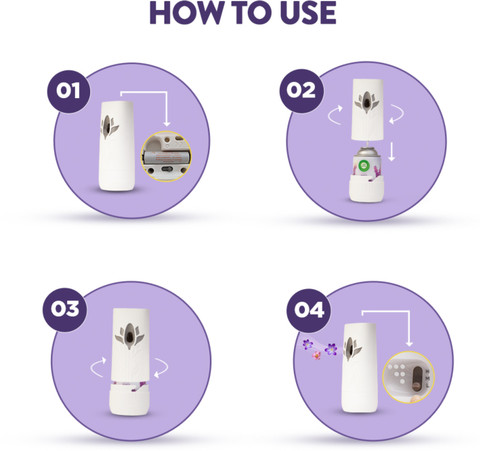 HOW TO USE

01

02

03

04