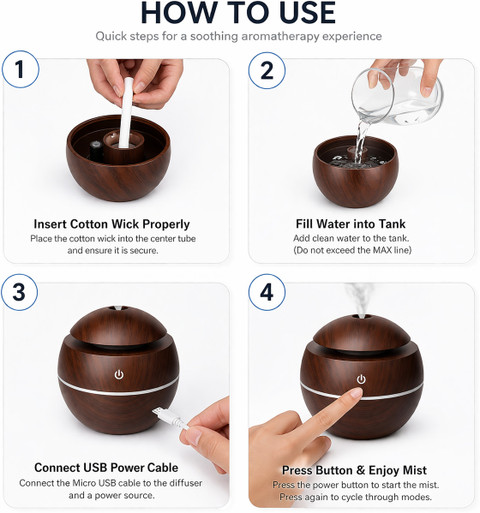 HOW TO USE
Quick steps for a soothing aromatherapy experience

1
Insert Cotton Wick Properly
Place the cotton wick into the center tube and ensure it is secure.

2
Fill Water into Tank
Add clean water to the tank. (Do not exceed the MAX line)

3
Connect USB Power Cable
Connect the Micro USB cable to the diffuser and a power source.

4
Press Button & Enjoy Mist
Press the power button to start the mist. Press again to cycle through modes.