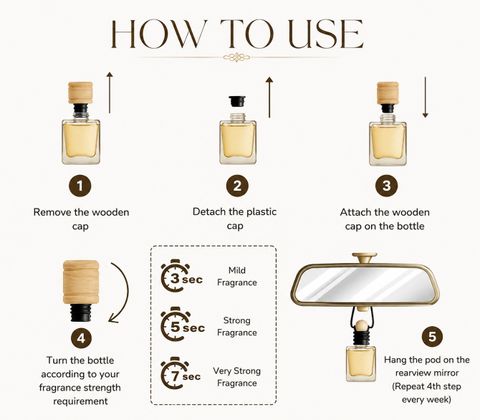 HOW TO USE

1
Remove the wooden cap

2
Detach the plastic cap

3
Attach the wooden cap on the bottle

4
Turn the bottle according to your fragrance strength requirement

3 sec Mild Fragrance

5 sec Strong Fragrance

7 sec Very Strong Fragrance

5
Hang the pod on the rearview mirror (Repeat 4th step every week)