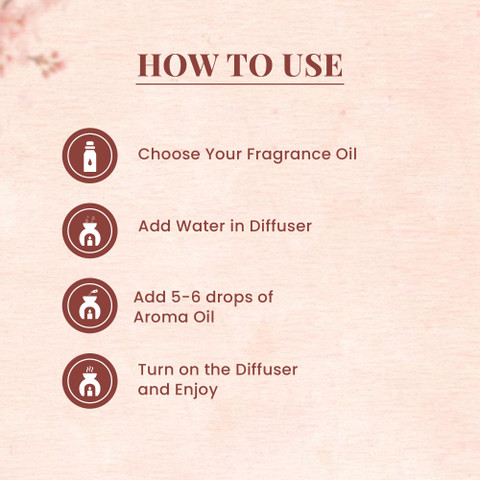 HOW TO USE

Choose Your Fragrance Oil

Add Water in Diffuser

Add 5-6 drops of Aroma Oil

Turn on the Diffuser and Enjoy