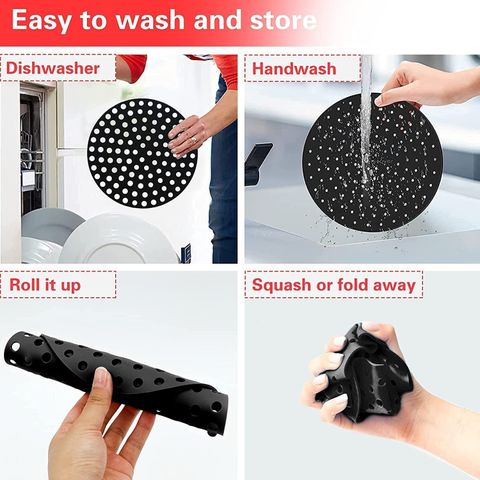 Easy to wash and store

Dishwasher

Handwash

Roll it up

Squash or fold away